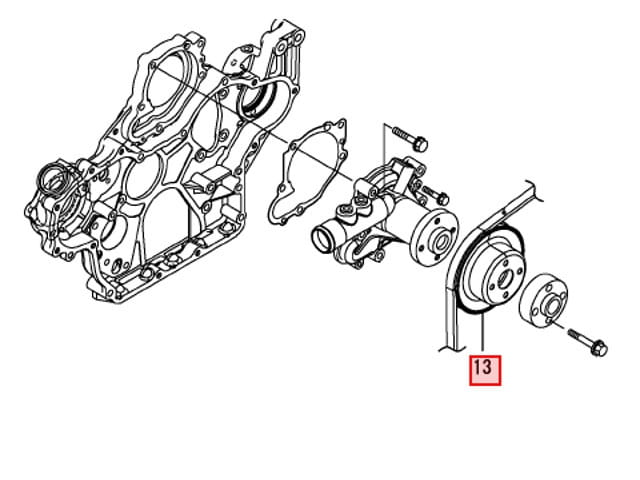 13